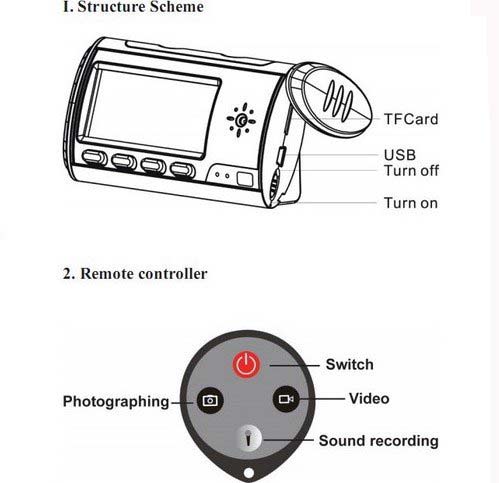 I. Structure Scheme

TFCard
USB
Turn off
Turn on

2. Remote controller

Switch
Photographing
Video
Sound recording